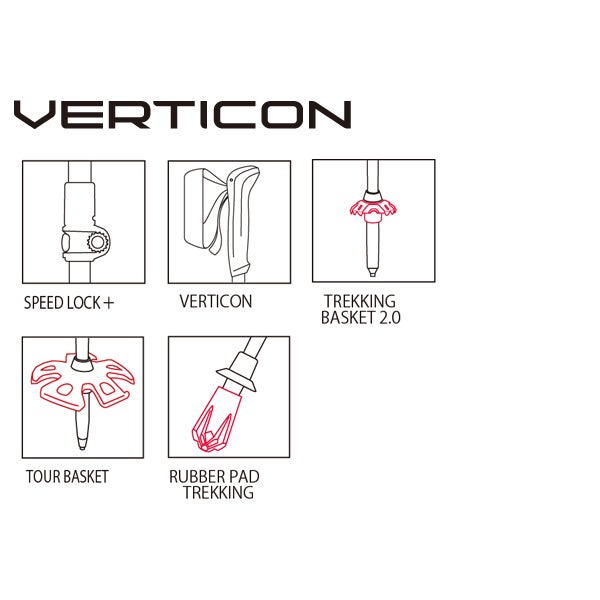 VERTICON

SPEED LOCK +

VERTICON

TREKKING BASKET 2.0

TOUR BASKET

RUBBER PAD TREKKING