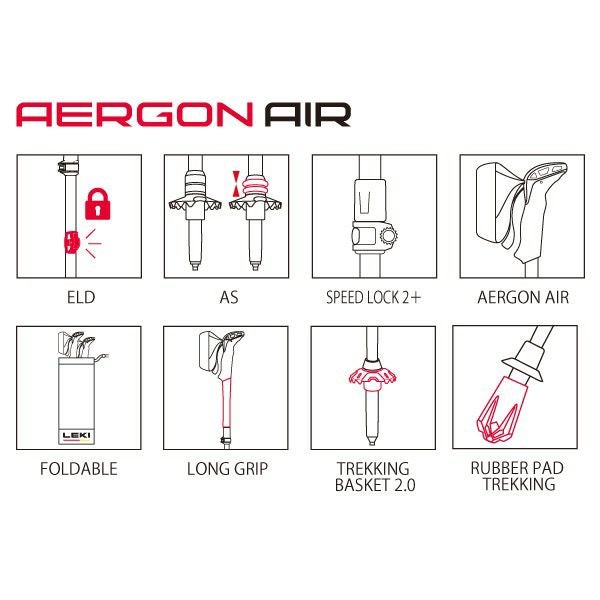 AERGON AIR

ELD

AS

SPEED LOCK 2+

AERGON AIR

LEKI

FOLDABLE

LONG GRIP

TREKKING BASKET 2.0

RUBBER PAD TREKKING