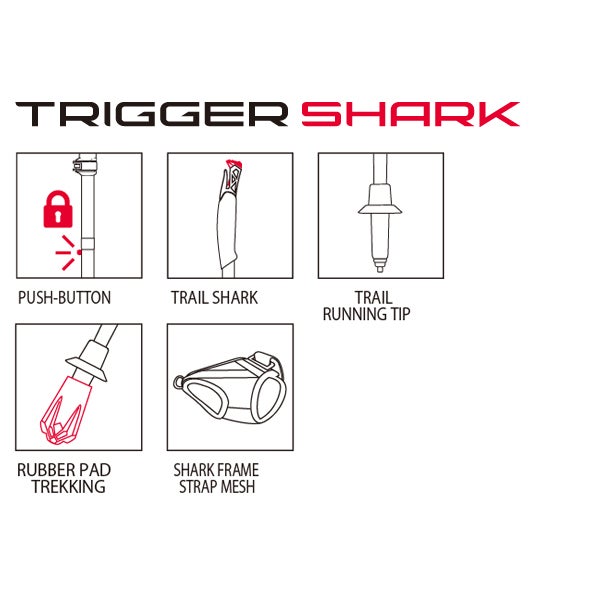 TRIGGER SHARK

PUSH-BUTTON

TRAIL SHARK

TRAIL RUNNING TIP

RUBBER PAD TREKKING

SHARK FRAME STRAP MESH