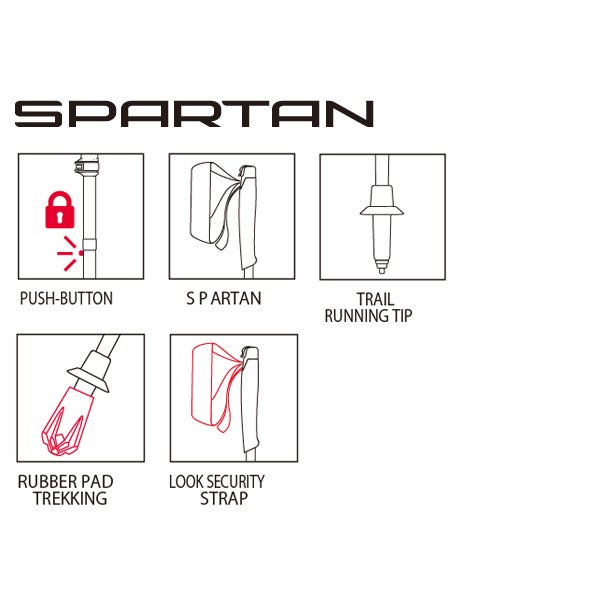 SPARTAN

PUSH-BUTTON

S P ARTAN

TRAIL
RUNNING TIP

RUBBER PAD
TREKKING

LOOK SECURITY
STRAP